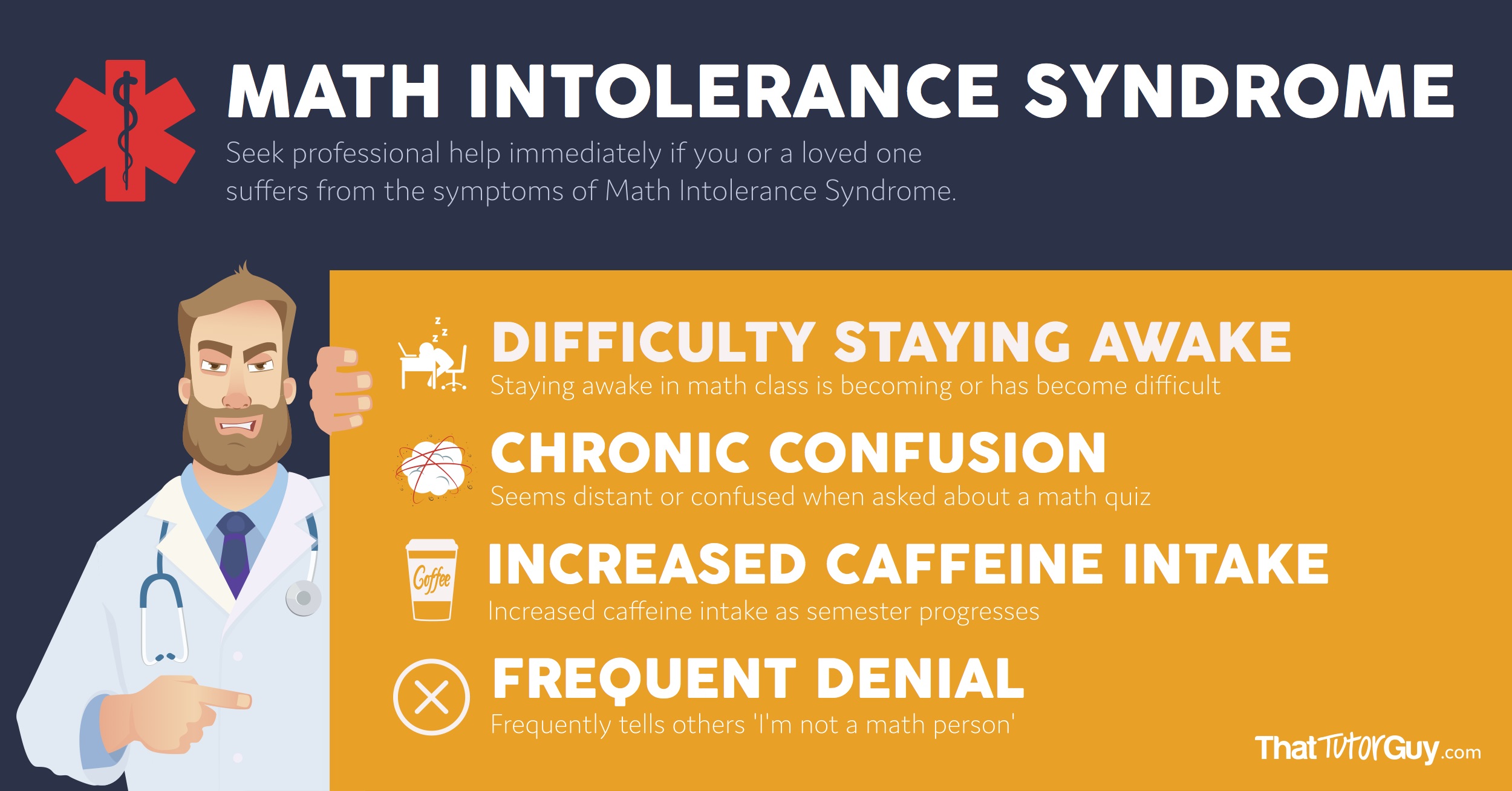 MATH INTOLERANCE SYNDROME

Seek professional help immediately if you or a loved one suffers from the symptoms of Math Intolerance Syndrome.

z z z

DIFFICULTY STAYING AWAKE
Staying awake in math class is becoming or has become difficult

CHRONIC CONFUSION
Seems distant or confused when asked about a math quiz

Coffee

INCREASED CAFFEINE INTAKE
Increased caffeine intake as semester progresses

FREQUENT DENIAL
Frequently tells others 'I'm not a math person'

ThatTutorGuy.com